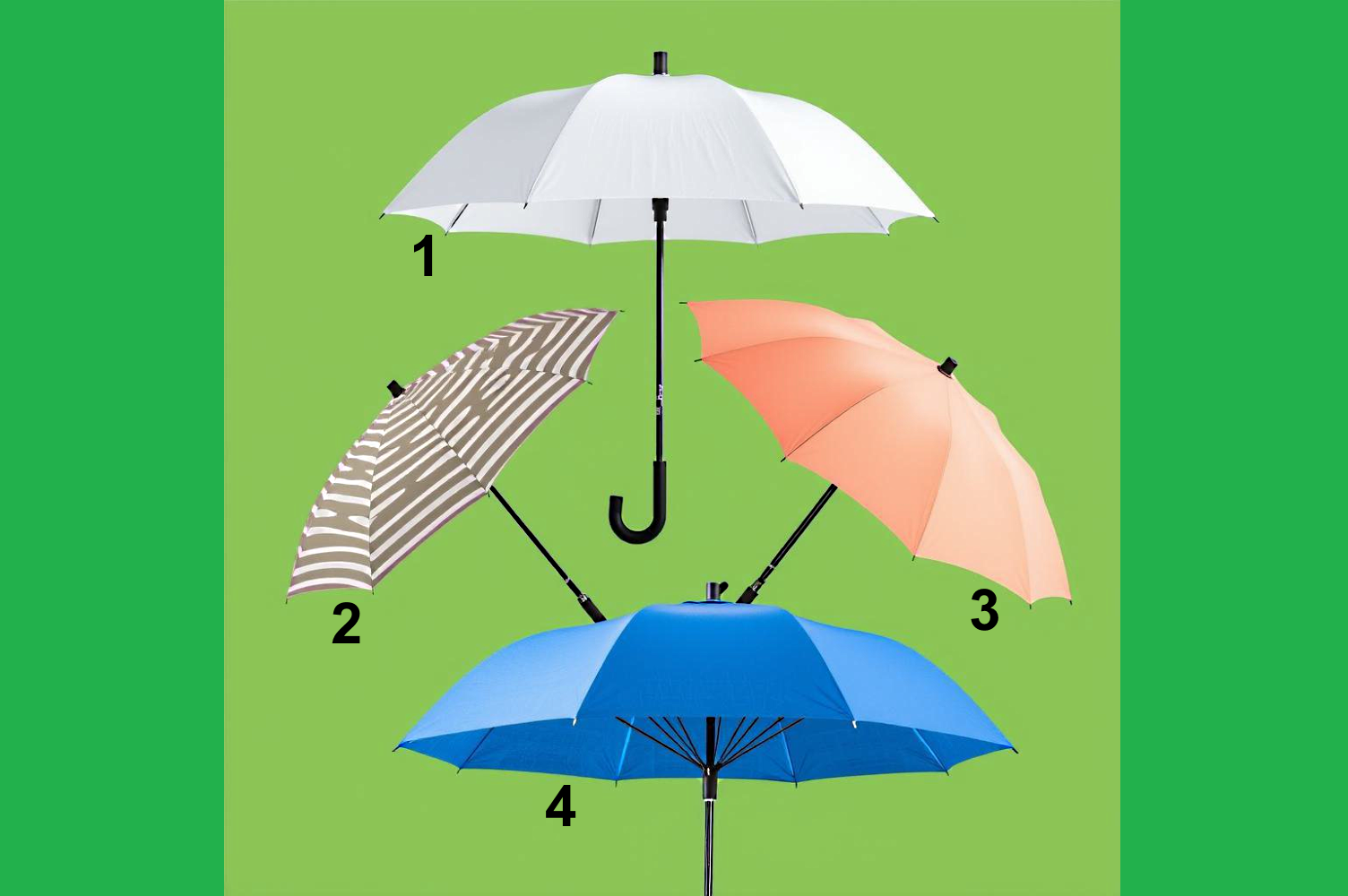 1

2

3

4